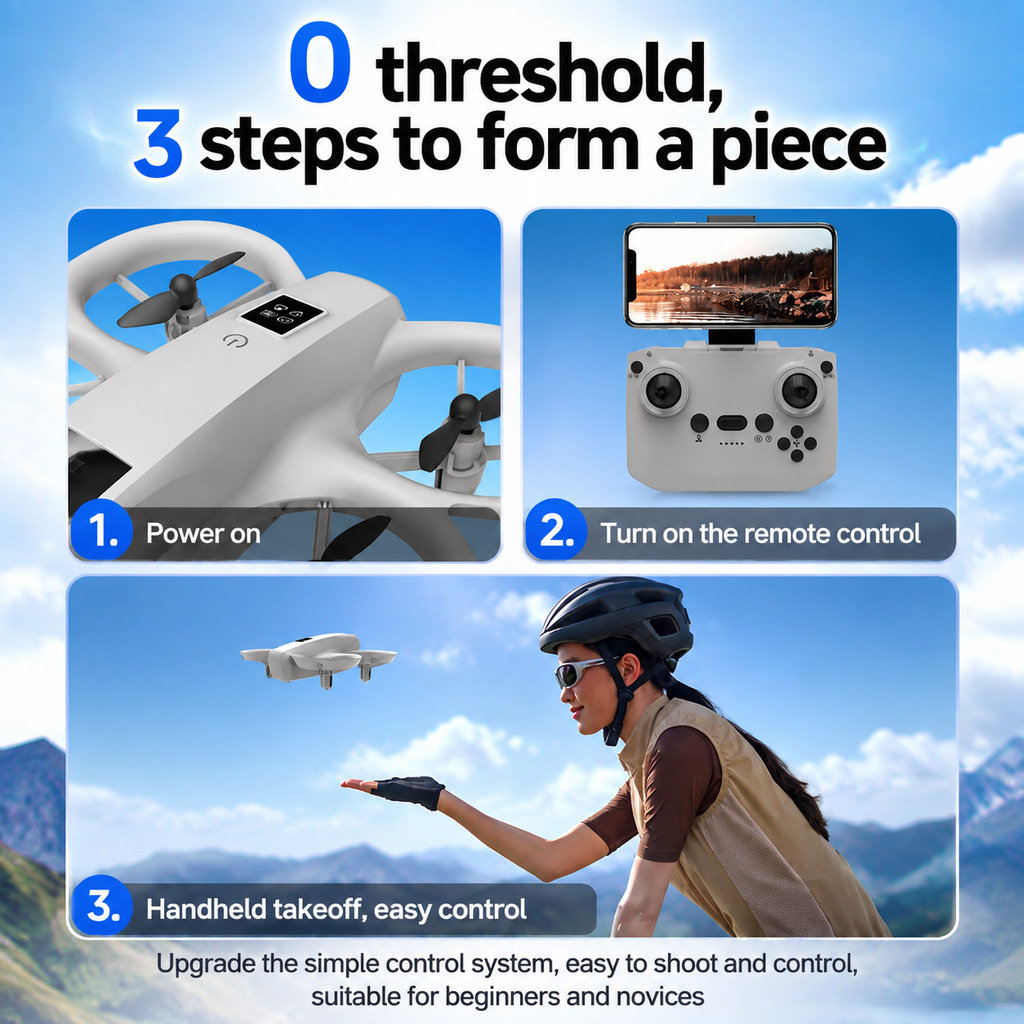 0 threshold,
3 steps to form a piece

1. Power on

2. Turn on the remote control

3. Handheld takeoff, easy control

Upgrade the simple control system, easy to shoot and control, suitable for beginners and novices